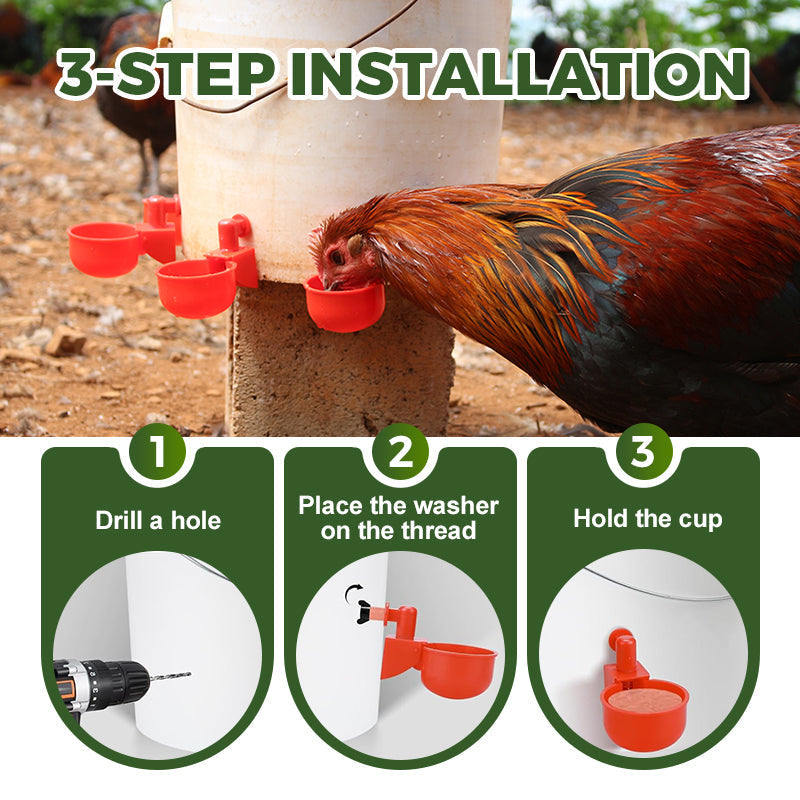 3-STEP INSTALLATION

1

Drill a hole

2

Place the washer on the thread

3

Hold the cup